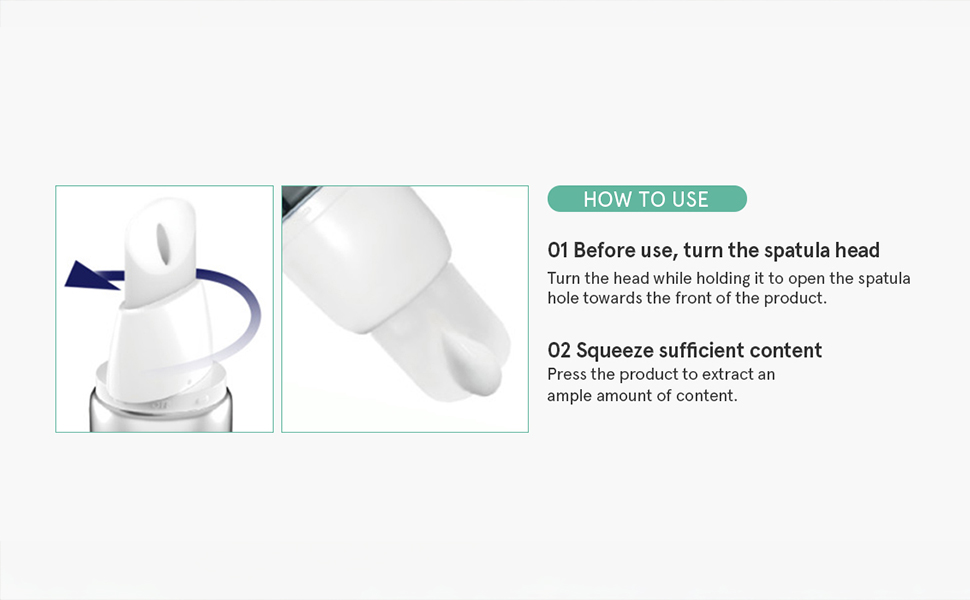 HOW TO USE

01 Before use, turn the spatula head
Turn the head while holding it to open the spatula hole towards the front of the product.

02 Squeeze sufficient content
Press the product to extract an ample amount of content.