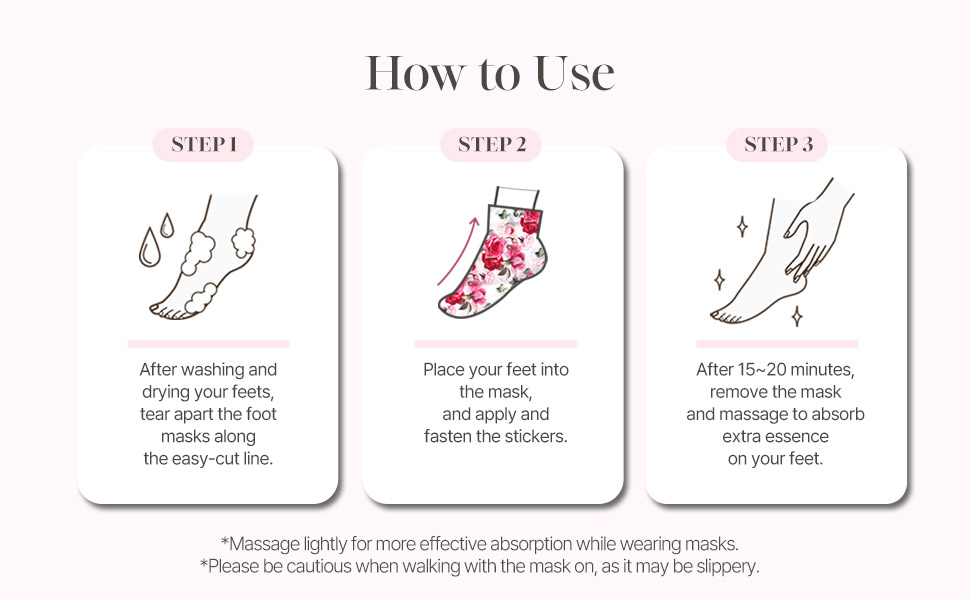 How to Use

STEP 1

After washing and drying your feets, tear apart the foot masks along the easy-cut line.

STEP 2

Place your feet into the mask, and apply and fasten the stickers.

STEP 3

After 15~20 minutes, remove the mask and massage to absorb extra essence on your feet.

*Massage lightly for more effective absorption while wearing masks.
*Please be cautious when walking with the mask on, as it may be slippery.