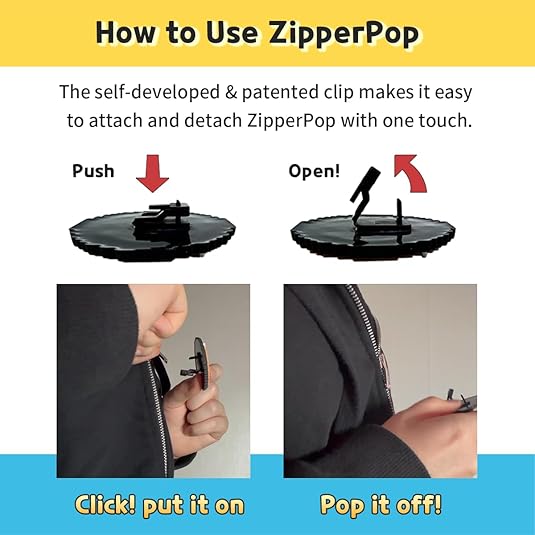 How to Use ZipperPop

The self-developed & patented clip makes it easy to attach and detach ZipperPop with one touch.

Push

Open!

Click! put it on

Pop it off!